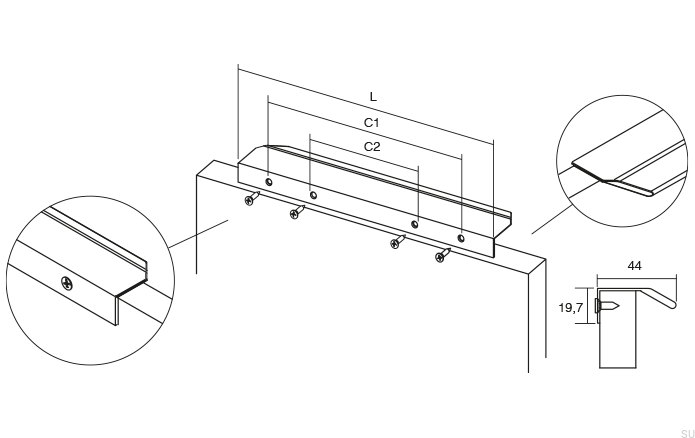 L
C1
C2
44
19,7
SU