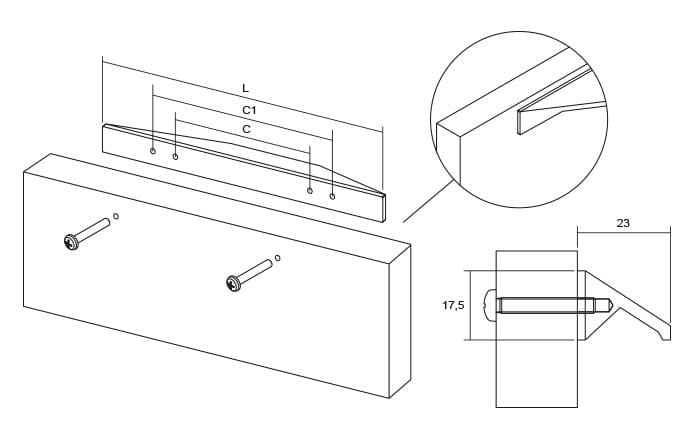 L
C1
C
23
17,5